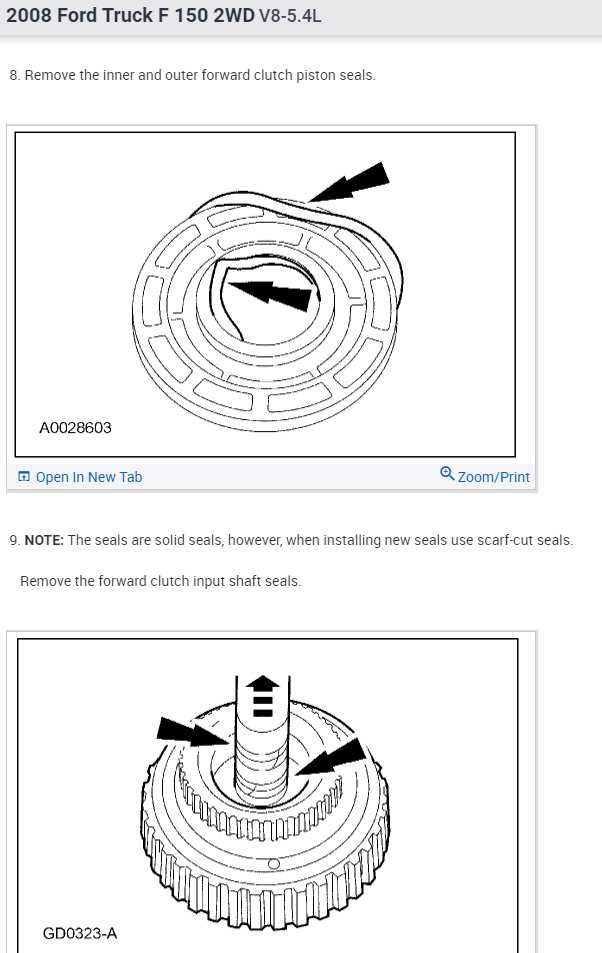 2008 Ford Truck F 150 2WD V8-5.4L

8. Remove the inner and outer forward clutch piston seals.

A0028603

Open In New Tab

Zoom/Print

9. NOTE: The seals are solid seals, however, when installing new seals use scarf-cut seals.

Remove the forward clutch input shaft seals.

GD0323-A