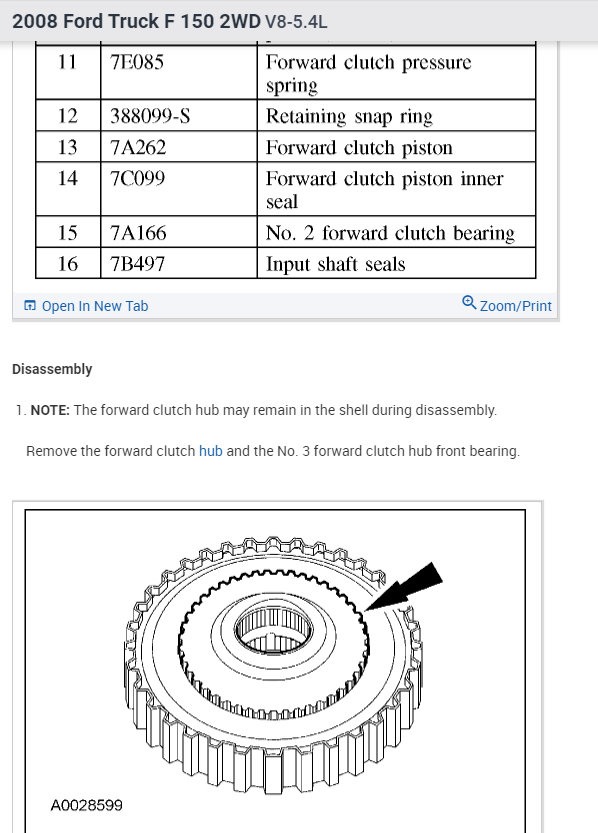 2008 Ford Truck F 150 2WD V8-5.4L

| 11 | 7E085 | Forward clutch pressure spring |
|---|---|---|
| 12 | 388099-S | Retaining snap ring |
| 13 | 7A262 | Forward clutch piston |
| 14 | 7C099 | Forward clutch piston inner seal |
| 15 | 7A166 | No. 2 forward clutch bearing |
| 16 | 7B497 | Input shaft seals |

Open In New Tab

Zoom/Print

Disassembly

1. NOTE: The forward clutch hub may remain in the shell during disassembly.

Remove the forward clutch hub and the No. 3 forward clutch hub front bearing.

A0028599