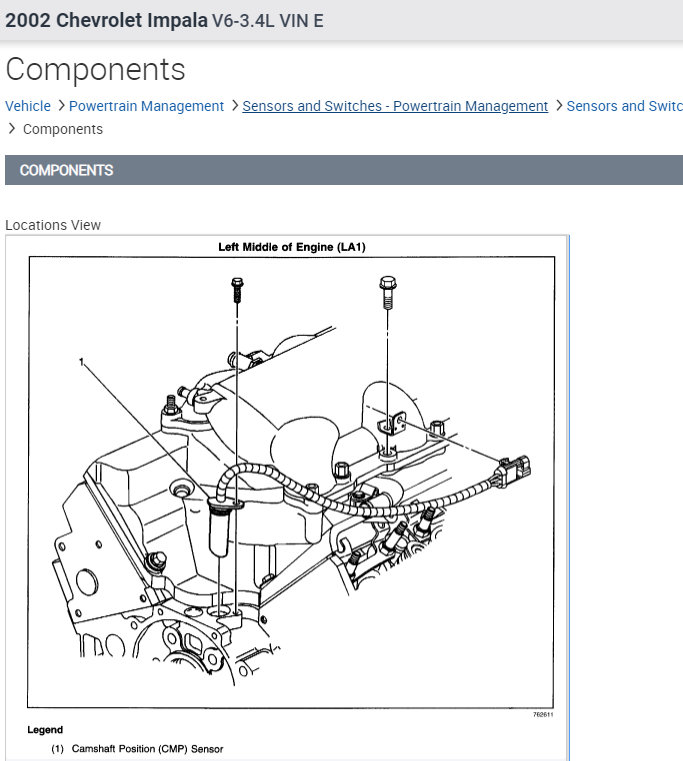 2002 Chevrolet Impala V6-3.4L VIN E

Components

Vehicle > Powertrain Management > Sensors and Switches - Powertrain Management > Sensors and Switc
> Components

COMPONENTS

Locations View

Left Middle of Engine (LA1)

1

762611

Legend

(1) Camshaft Position (CMP) Sensor