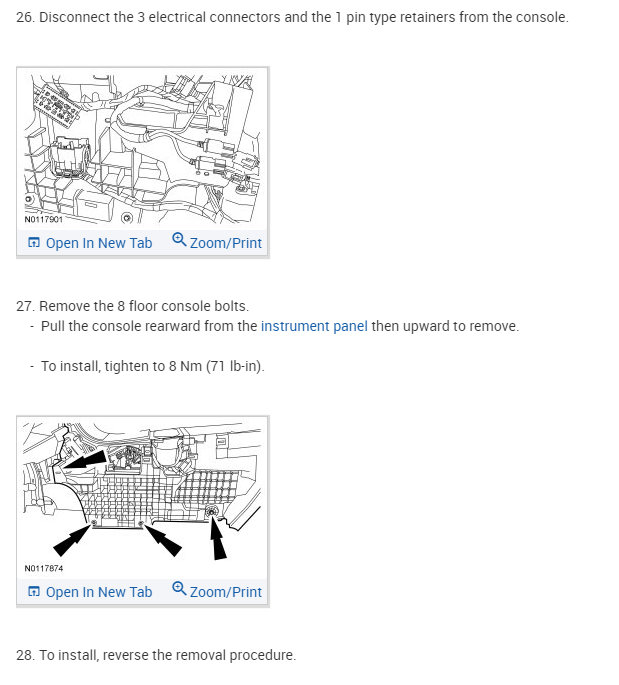 26. Disconnect the 3 electrical connectors and the 1 pin type retainers from the console.

N0117901

Open In New Tab Zoom/Print

27. Remove the 8 floor console bolts.
- Pull the console rearward from the instrument panel then upward to remove.

- To install, tighten to 8 Nm (71 lb-in).

N0117874

Open In New Tab Zoom/Print

28. To install, reverse the removal procedure.