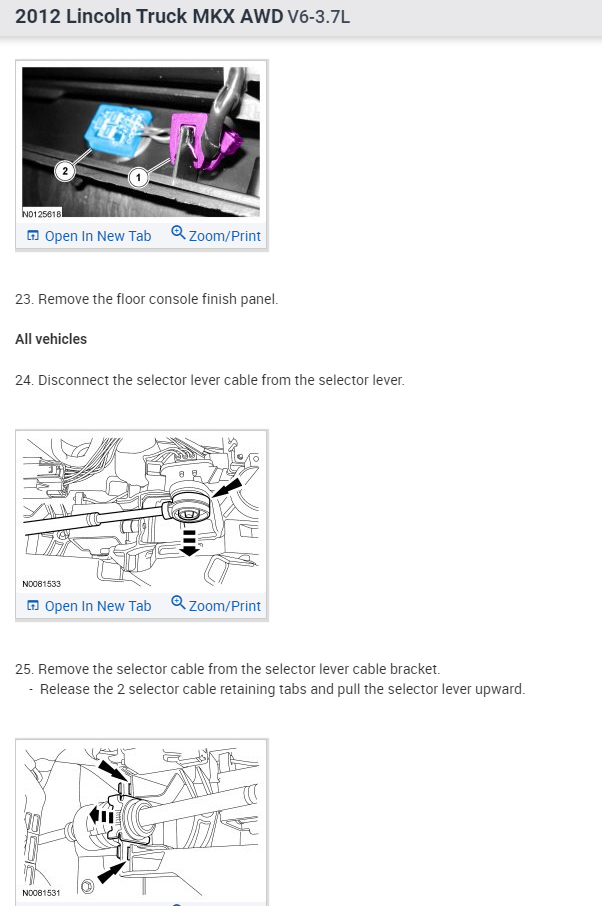 2012 Lincoln Truck MKX AWD V6-3.7L

2

1

N0125618

Open In New Tab Zoom/Print

23. Remove the floor console finish panel.

All vehicles

24. Disconnect the selector lever cable from the selector lever.

N0081533

Open In New Tab Zoom/Print

25. Remove the selector cable from the selector lever cable bracket.
- Release the 2 selector cable retaining tabs and pull the selector lever upward.

N0081531