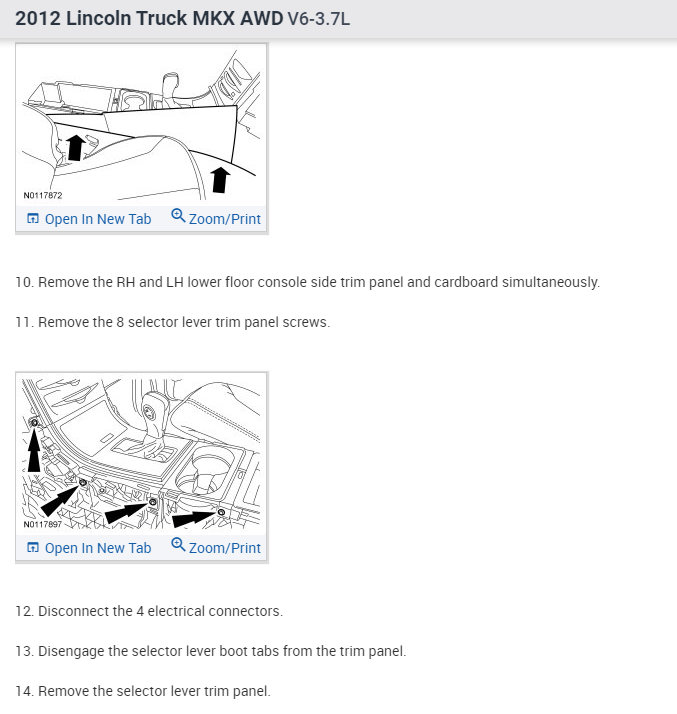 2012 Lincoln Truck MKX AWD V6-3.7L

N0117872

Open In New Tab Zoom/Print

10. Remove the RH and LH lower floor console side trim panel and cardboard simultaneously.

11. Remove the 8 selector lever trim panel screws.

N0117897

Open In New Tab Zoom/Print

12. Disconnect the 4 electrical connectors.

13. Disengage the selector lever boot tabs from the trim panel.

14. Remove the selector lever trim panel.