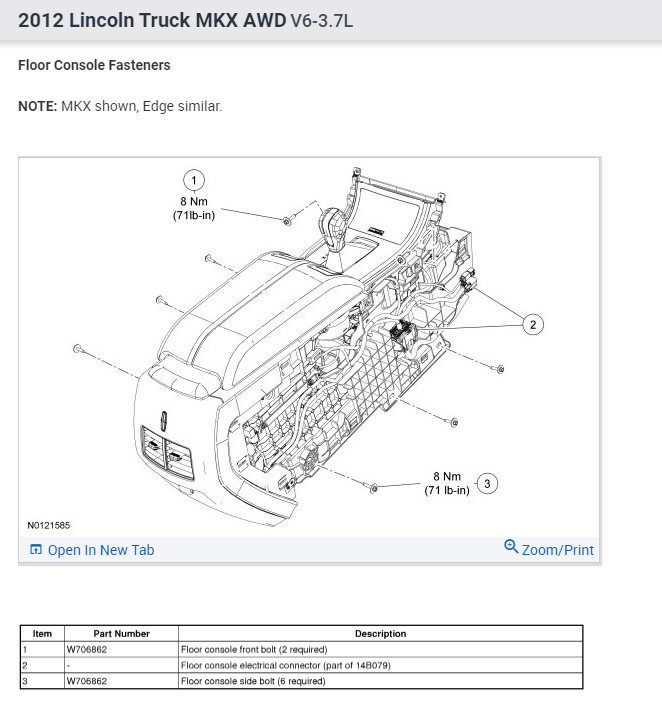 2012 Lincoln Truck MKX AWD V6-3.7L

Floor Console Fasteners

NOTE: MKX shown, Edge similar.

1
8 Nm
(71lb-in)

2

8 Nm
(71 lb-in)
3

N0121585

Open In New Tab

Zoom/Print

| Item | Part Number | Description |
|---|---|---|
| 1 | W706862 | Floor console front bolt (2 required) |
| 2 | - | Floor console electrical connector (part of 14B079) |
| 3 | W706862 | Floor console side bolt (6 required) |