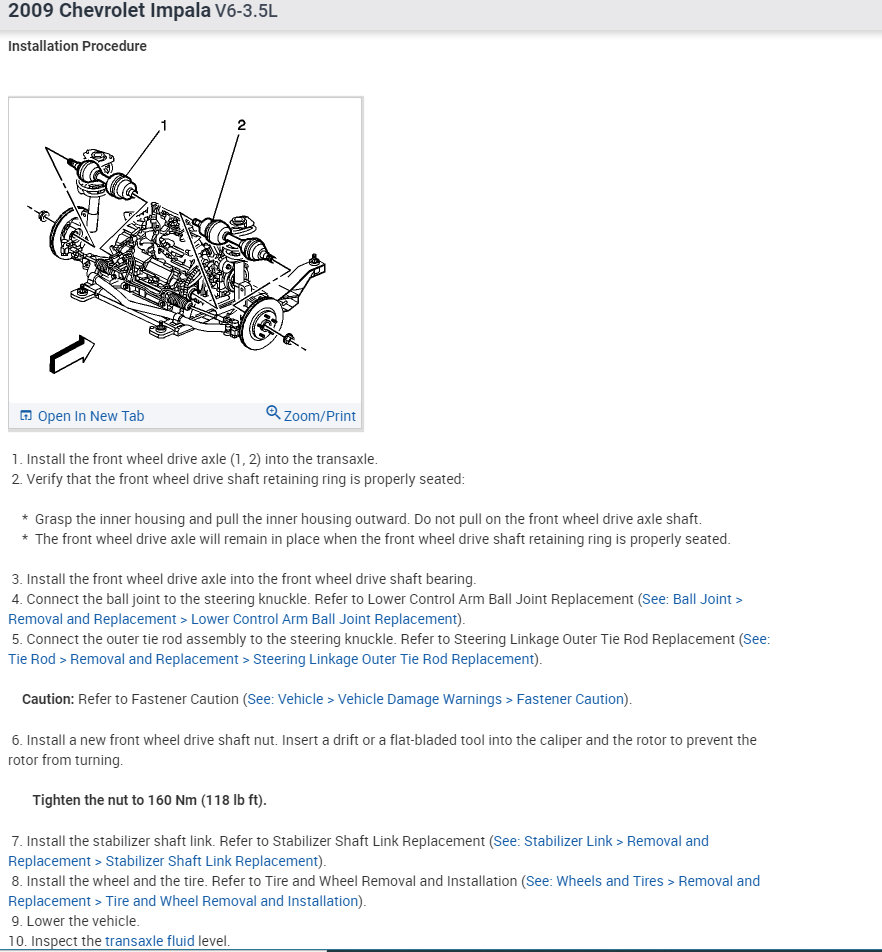 2009 Chevrolet Impala V6-3.5L

Installation Procedure

1
2

Open In New Tab
Zoom/Print

1. Install the front wheel drive axle (1, 2) into the transaxle.
2. Verify that the front wheel drive shaft retaining ring is properly seated:

* Grasp the inner housing and pull the inner housing outward. Do not pull on the front wheel drive axle shaft.
* The front wheel drive axle will remain in place when the front wheel drive shaft retaining ring is properly seated.

3. Install the front wheel drive axle into the front wheel drive shaft bearing.
4. Connect the ball joint to the steering knuckle. Refer to Lower Control Arm Ball Joint Replacement (See: Ball Joint > Removal and Replacement > Lower Control Arm Ball Joint Replacement).
5. Connect the outer tie rod assembly to the steering knuckle. Refer to Steering Linkage Outer Tie Rod Replacement (See: Tie Rod > Removal and Replacement > Steering Linkage Outer Tie Rod Replacement).

Caution: Refer to Fastener Caution (See: Vehicle > Vehicle Damage Warnings > Fastener Caution).

6. Install a new front wheel drive shaft nut. Insert a drift or a flat-bladed tool into the caliper and the rotor to prevent the rotor from turning.

Tighten the nut to 160 Nm (118 lb ft).

7. Install the stabilizer shaft link. Refer to Stabilizer Shaft Link Replacement (See: Stabilizer Link > Removal and Replacement > Stabilizer Shaft Link Replacement).
8. Install the wheel and the tire. Refer to Tire and Wheel Removal and Installation (See: Wheels and Tires > Removal and Replacement > Tire and Wheel Removal and Installation).
9. Lower the vehicle.
10. Inspect the transaxle fluid level.