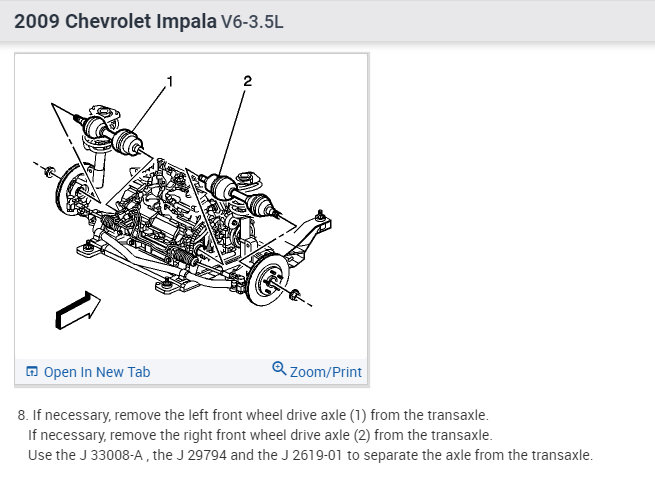 2009 Chevrolet Impala V6-3.5L

1

2

Open In New Tab

Zoom/Print

8. If necessary, remove the left front wheel drive axle (1) from the transaxle.
If necessary, remove the right front wheel drive axle (2) from the transaxle.
Use the J 33008-A , the J 29794 and the J 2619-01 to separate the axle from the transaxle.