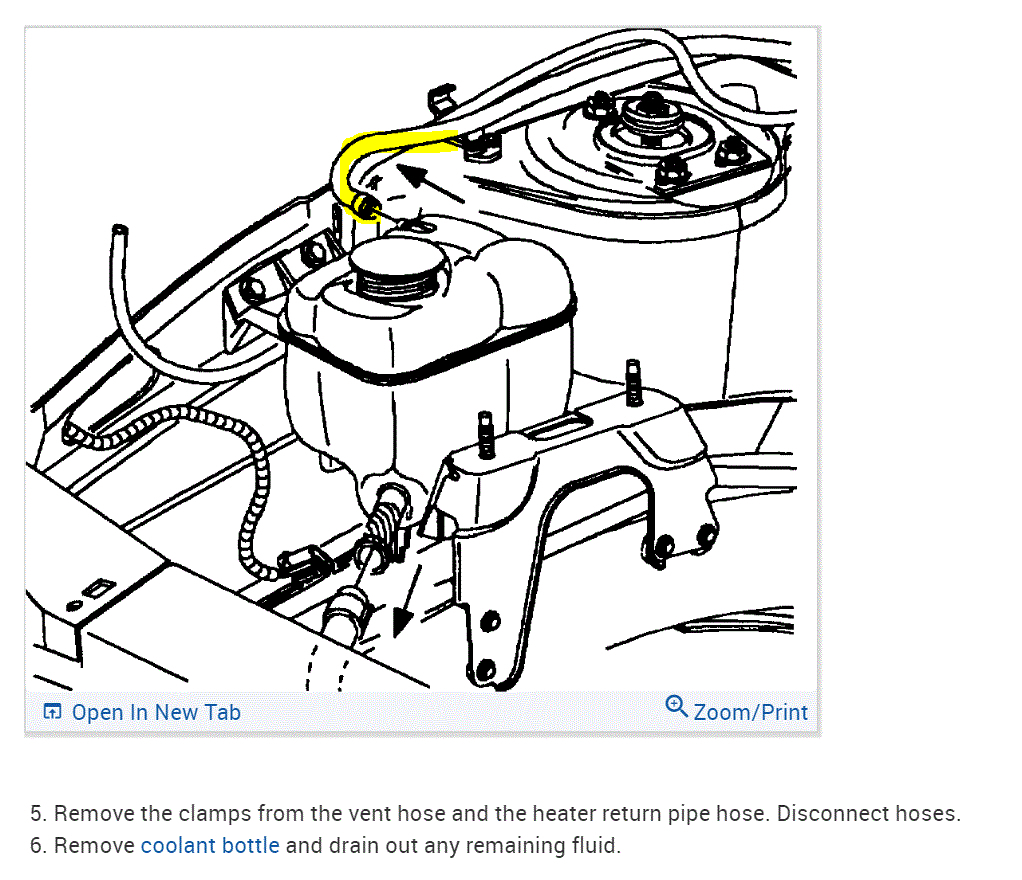 Open In New Tab

Zoom/Print

5. Remove the clamps from the vent hose and the heater return pipe hose. Disconnect hoses.
6. Remove coolant bottle and drain out any remaining fluid.