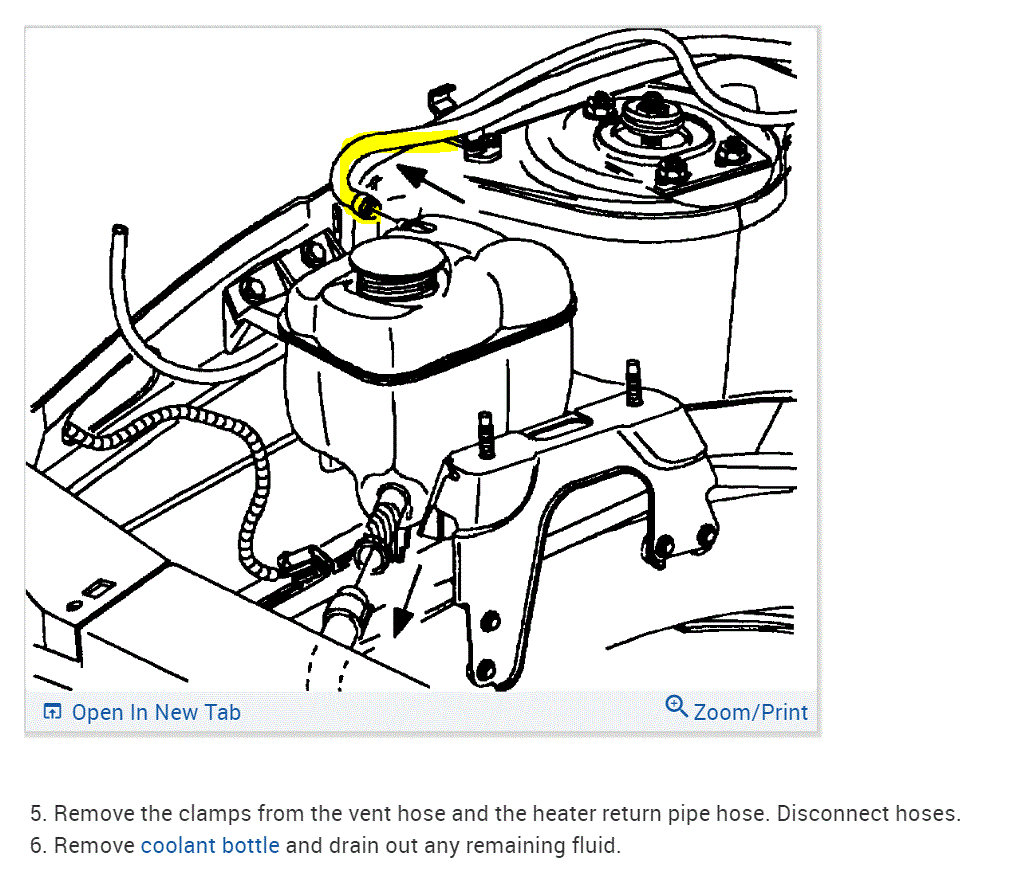 Open In New Tab

Zoom/Print

5. Remove the clamps from the vent hose and the heater return pipe hose. Disconnect hoses.
6. Remove coolant bottle and drain out any remaining fluid.