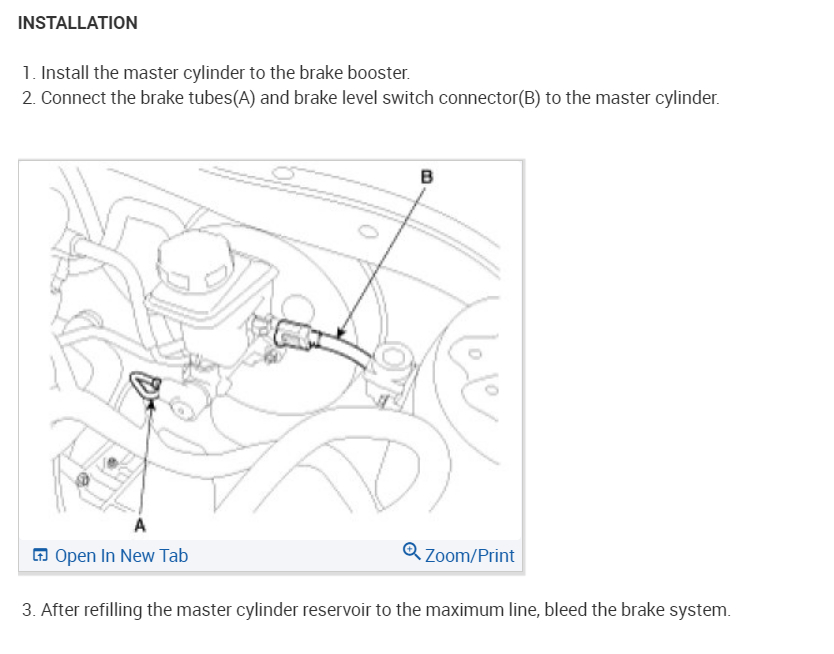 INSTALLATION

1. Install the master cylinder to the brake booster.
2. Connect the brake tubes(A) and brake level switch connector(B) to the master cylinder.

B

A

Open In New Tab

Zoom/Print

3. After refilling the master cylinder reservoir to the maximum line, bleed the brake system.