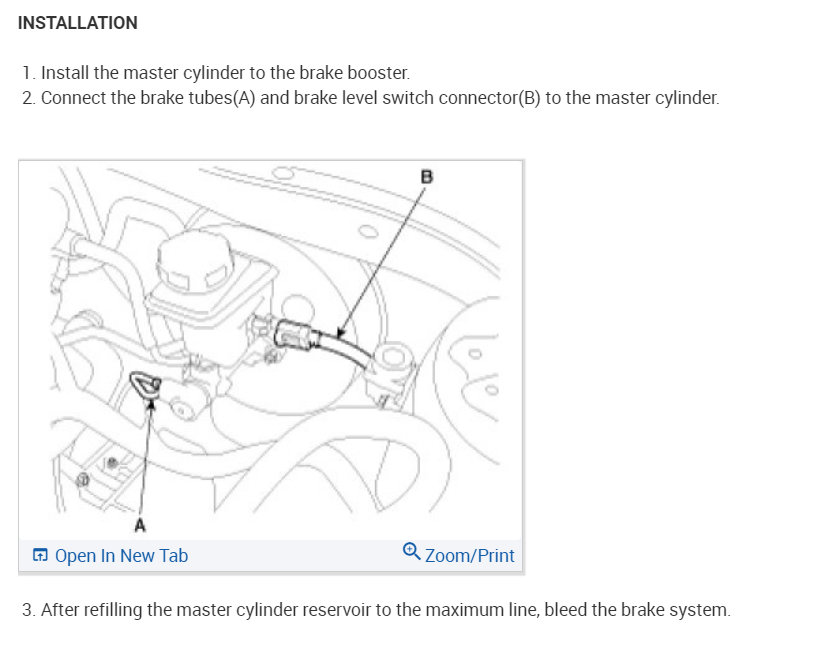 INSTALLATION

1. Install the master cylinder to the brake booster.
2. Connect the brake tubes(A) and brake level switch connector(B) to the master cylinder.

B

A

Open In New Tab

Zoom/Print

3. After refilling the master cylinder reservoir to the maximum line, bleed the brake system.