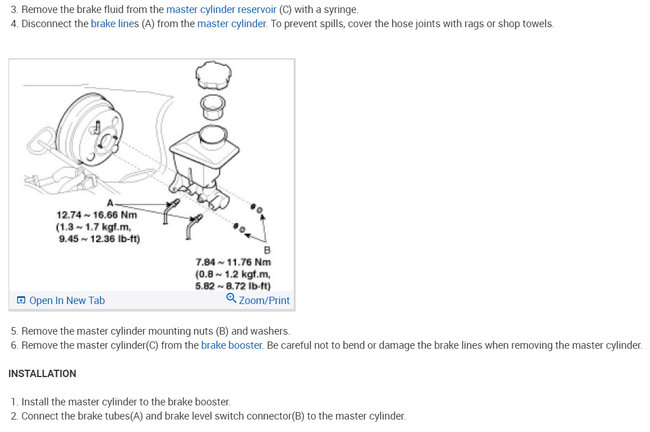 3. Remove the brake fluid from the master cylinder reservoir (C) with a syringe.
4. Disconnect the brake lines (A) from the master cylinder. To prevent spills, cover the hose joints with rags or shop towels.

A
12.74 ~ 16.66 Nm
(1.3 ~ 1.7 kgf.m,
9.45 ~ 12.36 lb-ft)

B
7.84 ~ 11.76 Nm
(0.8 ~ 1.2 kgf.m,
5.82 ~ 8.72 lb-ft)

Open In New Tab
Zoom/Print

5. Remove the master cylinder mounting nuts (B) and washers.
6. Remove the master cylinder(C) from the brake booster. Be careful not to bend or damage the brake lines when removing the master cylinder.

INSTALLATION

1. Install the master cylinder to the brake booster.
2. Connect the brake tubes(A) and brake level switch connector(B) to the master cylinder.