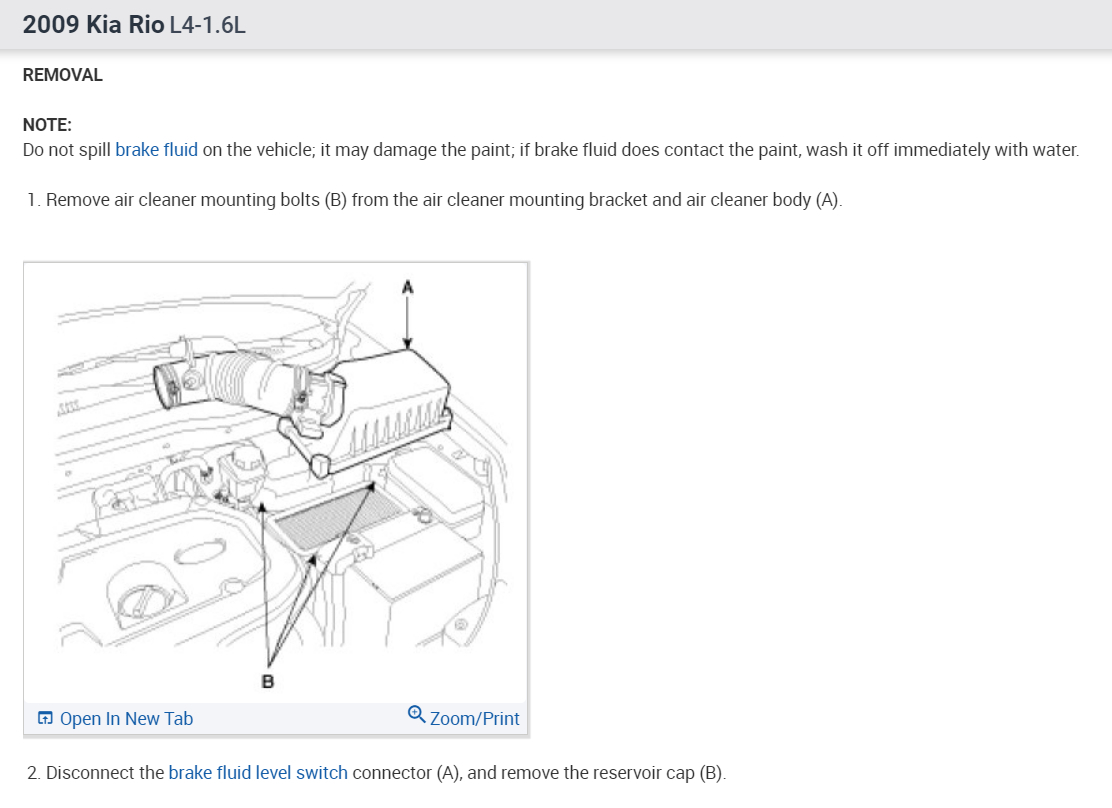 2009 Kia Rio L4-1.6L

REMOVAL

NOTE:
Do not spill brake fluid on the vehicle; it may damage the paint; if brake fluid does contact the paint, wash it off immediately with water.

1. Remove air cleaner mounting bolts (B) from the air cleaner mounting bracket and air cleaner body (A).

A

B

Open In New Tab

Zoom/Print

2. Disconnect the brake fluid level switch connector (A), and remove the reservoir cap (B).