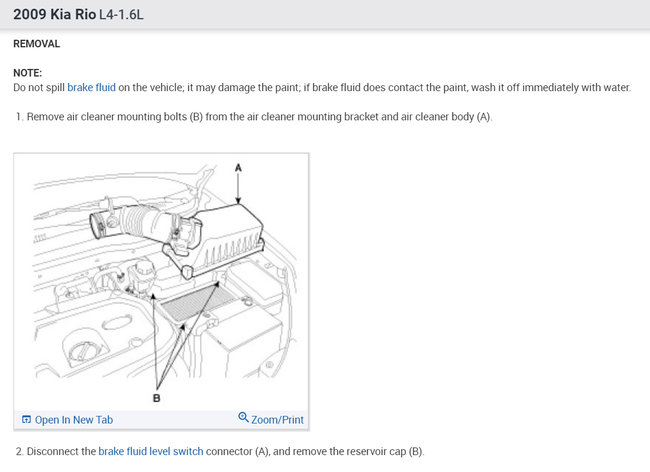 2009 Kia Rio L4-1.6L

REMOVAL

NOTE:
Do not spill brake fluid on the vehicle; it may damage the paint; if brake fluid does contact the paint, wash it off immediately with water.

1. Remove air cleaner mounting bolts (B) from the air cleaner mounting bracket and air cleaner body (A).

A

B

Open In New Tab

Zoom/Print

2. Disconnect the brake fluid level switch connector (A), and remove the reservoir cap (B).