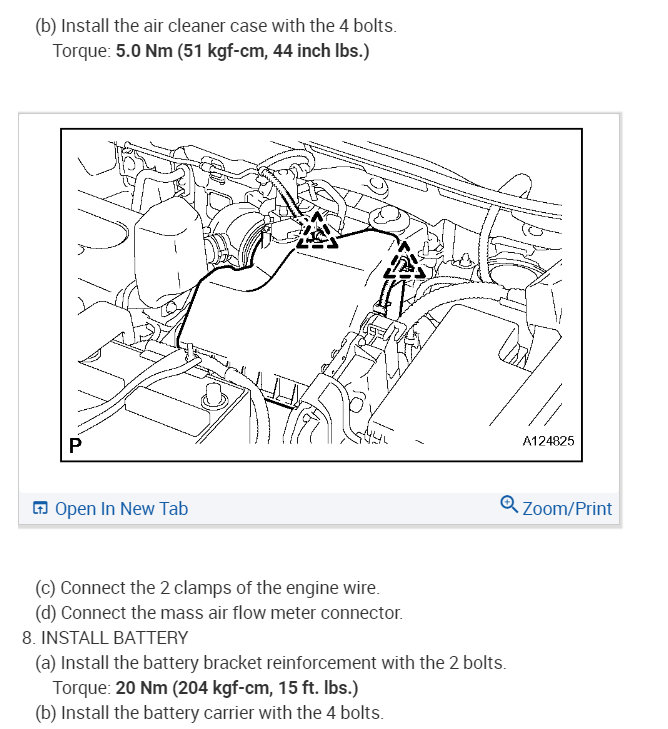 (b) Install the air cleaner case with the 4 bolts.
Torque: 5.0 Nm (51 kgf-cm, 44 inch lbs.)

P
A124825

Open In New Tab
Zoom/Print

(c) Connect the 2 clamps of the engine wire.
(d) Connect the mass air flow meter connector.
8. INSTALL BATTERY
(a) Install the battery bracket reinforcement with the 2 bolts.
Torque: 20 Nm (204 kgf-cm, 15 ft. lbs.)
(b) Install the battery carrier with the 4 bolts.