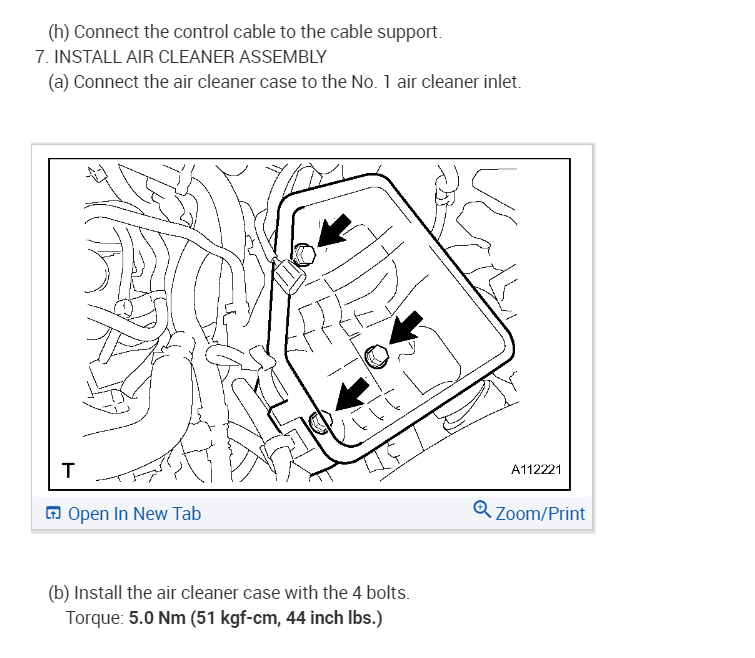 (h) Connect the control cable to the cable support.

7. INSTALL AIR CLEANER ASSEMBLY

(a) Connect the air cleaner case to the No. 1 air cleaner inlet.

T

A112221

Open In New Tab

Zoom/Print

(b) Install the air cleaner case with the 4 bolts.

Torque: 5.0 Nm (51 kgf-cm, 44 inch lbs.)