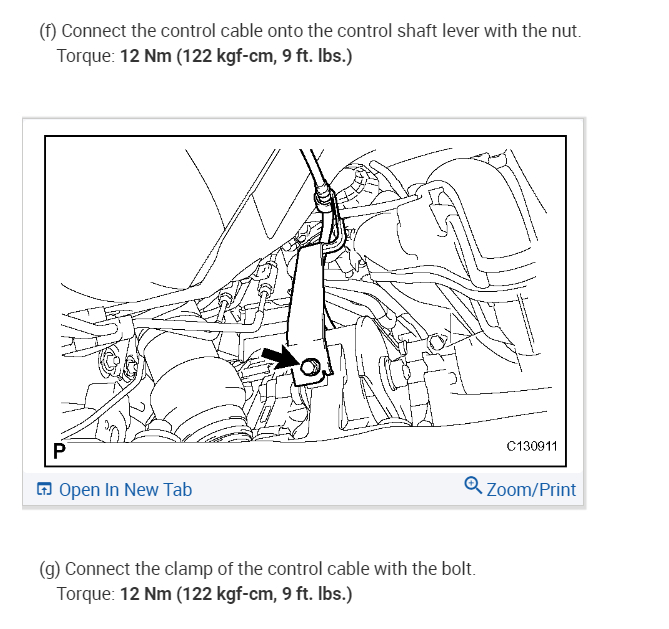 (f) Connect the control cable onto the control shaft lever with the nut.
Torque: 12 Nm (122 kgf-cm, 9 ft. lbs.)

P

C130911

Open In New Tab

Zoom/Print

(g) Connect the clamp of the control cable with the bolt.
Torque: 12 Nm (122 kgf-cm, 9 ft. lbs.)