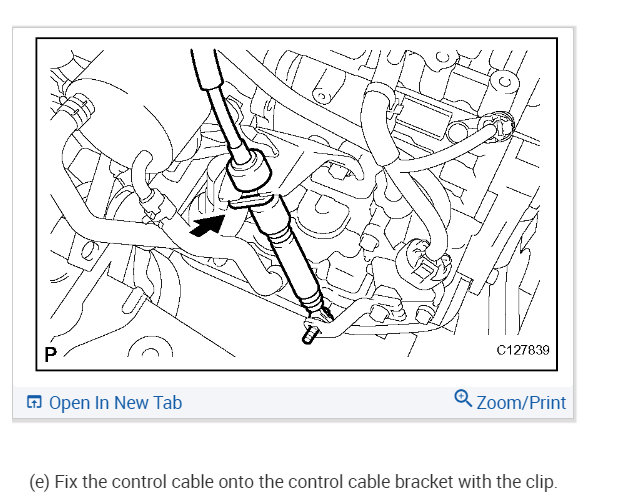 P

C127839

Open In New Tab

Zoom/Print

(e) Fix the control cable onto the control cable bracket with the clip.