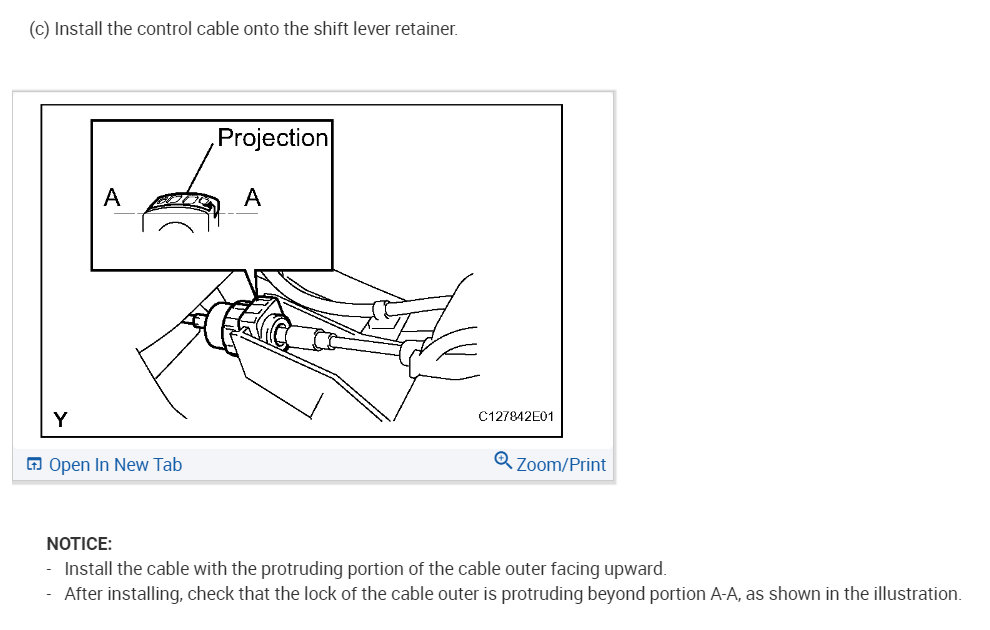 (c) Install the control cable onto the shift lever retainer.

Projection
A
A
Y
C127842E01

Open In New Tab
Zoom/Print

NOTICE:
- Install the cable with the protruding portion of the cable outer facing upward.
- After installing, check that the lock of the cable outer is protruding beyond portion A-A, as shown in the illustration.