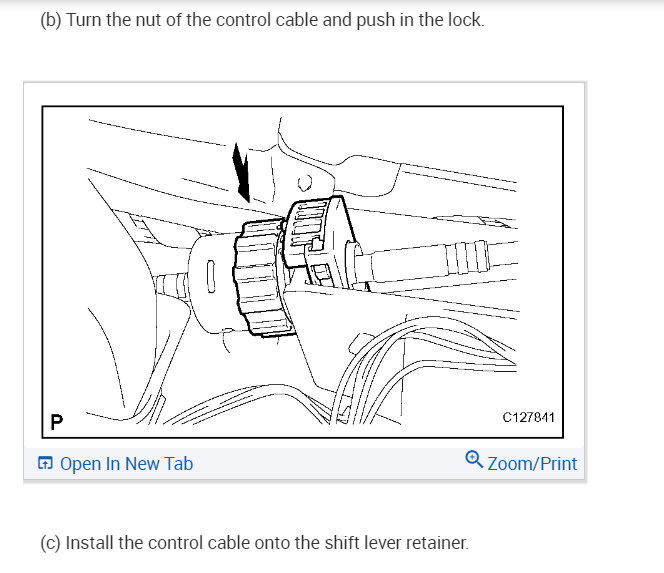 (b) Turn the nut of the control cable and push in the lock.

P

C127841

Open In New Tab

Zoom/Print

(c) Install the control cable onto the shift lever retainer.