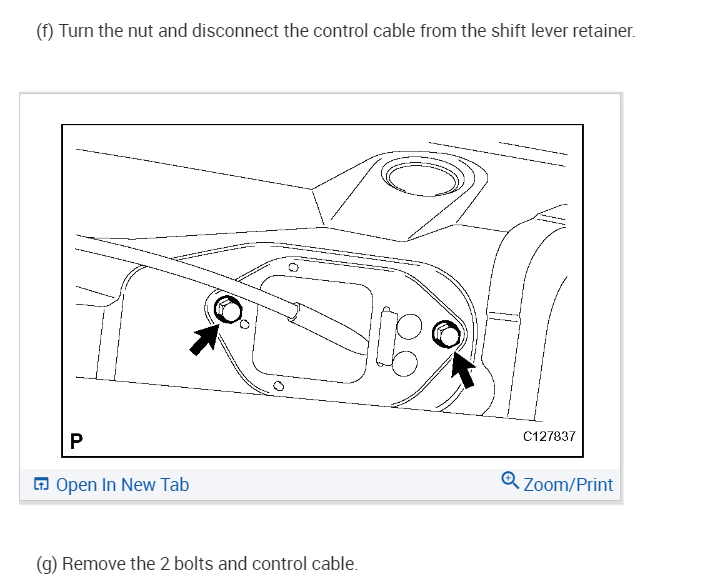 (f) Turn the nut and disconnect the control cable from the shift lever retainer.

P

C127837

Open In New Tab

Zoom/Print

(g) Remove the 2 bolts and control cable.