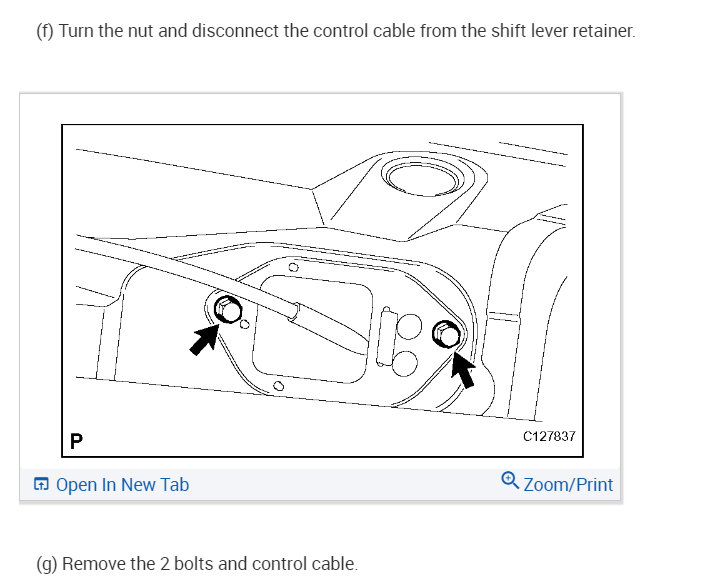 (f) Turn the nut and disconnect the control cable from the shift lever retainer.

P

C127837

Open In New Tab

Zoom/Print

(g) Remove the 2 bolts and control cable.