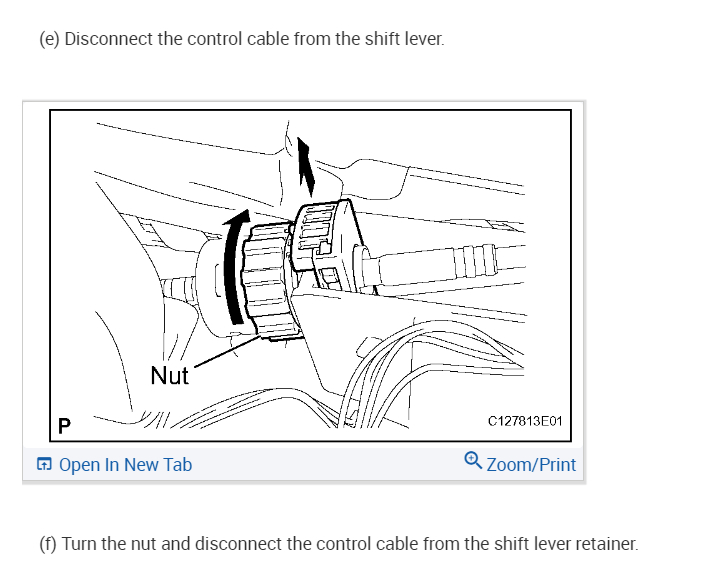 (e) Disconnect the control cable from the shift lever.

Nut

P

C127813E01

Open In New Tab

Zoom/Print

(f) Turn the nut and disconnect the control cable from the shift lever retainer.