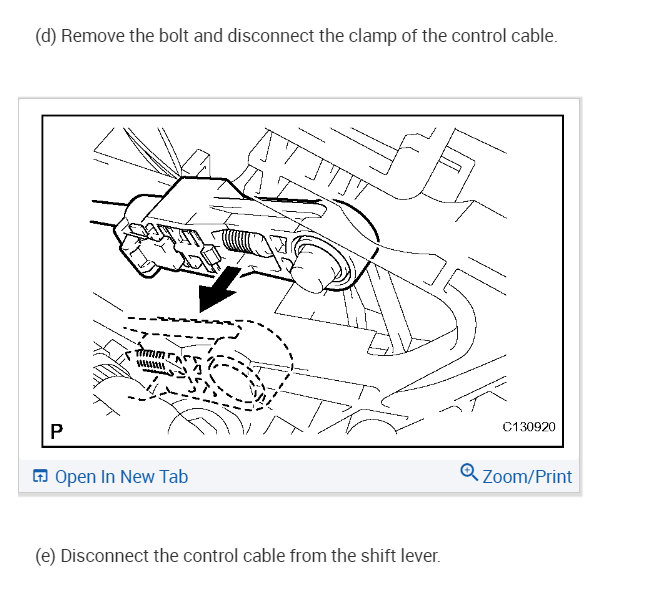 (d) Remove the bolt and disconnect the clamp of the control cable.

P

C130920

Open In New Tab

Zoom/Print

(e) Disconnect the control cable from the shift lever.