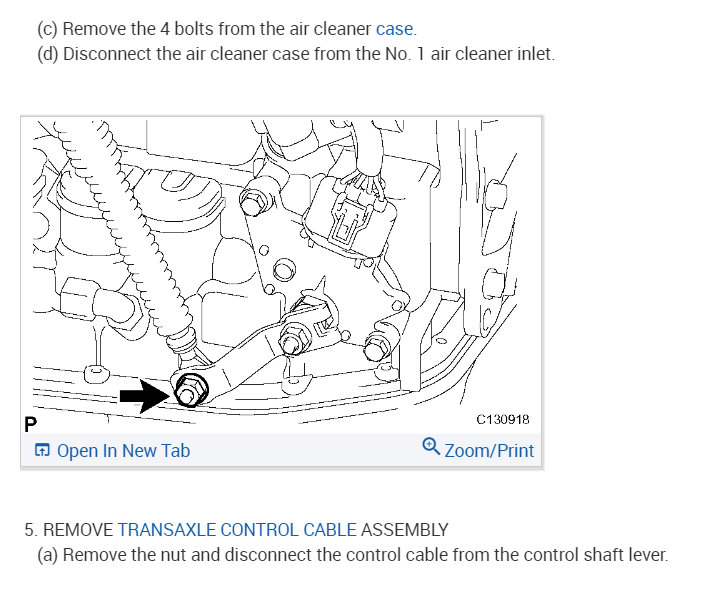 (c) Remove the 4 bolts from the air cleaner case.
(d) Disconnect the air cleaner case from the No. 1 air cleaner inlet.

P
C130918
Open In New Tab
Zoom/Print

5. REMOVE TRANSAXLE CONTROL CABLE ASSEMBLY
(a) Remove the nut and disconnect the control cable from the control shaft lever.