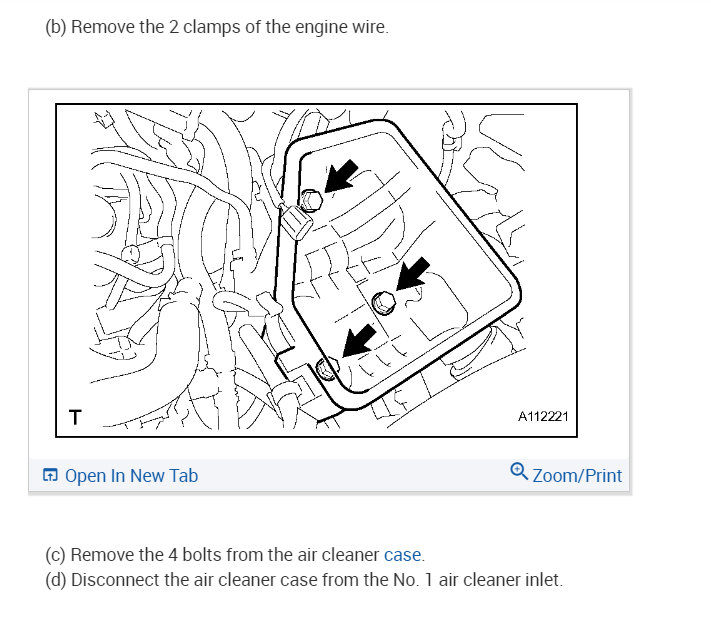 (b) Remove the 2 clamps of the engine wire.

T

A112221

Open In New Tab

Zoom/Print

(c) Remove the 4 bolts from the air cleaner case.
(d) Disconnect the air cleaner case from the No. 1 air cleaner inlet.