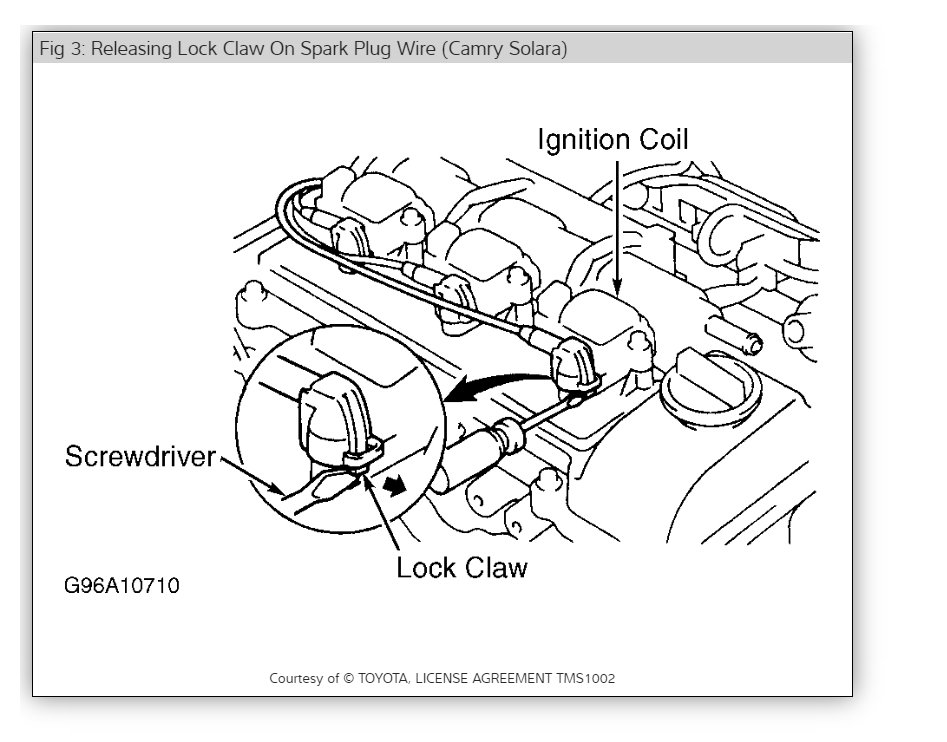 Fig 3: Releasing Lock Claw On Spark Plug Wire (Camry Solara)

Ignition Coil

Screwdriver

Lock Claw

G96A10710

Courtesy of © TOYOTA, LICENSE AGREEMENT TMS1002