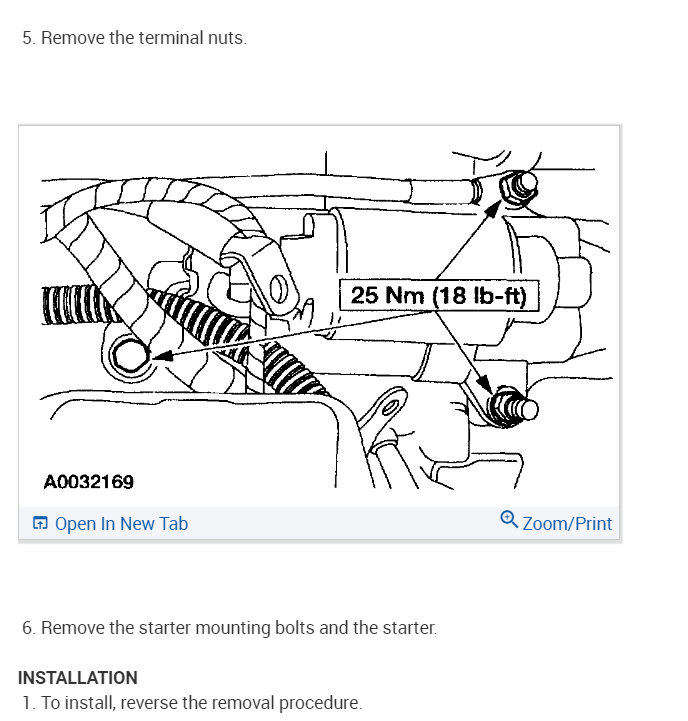 5. Remove the terminal nuts.

25 Nm (18 lb-ft)

A0032169

Open In New Tab

Zoom/Print

6. Remove the starter mounting bolts and the starter.

INSTALLATION

1. To install, reverse the removal procedure.