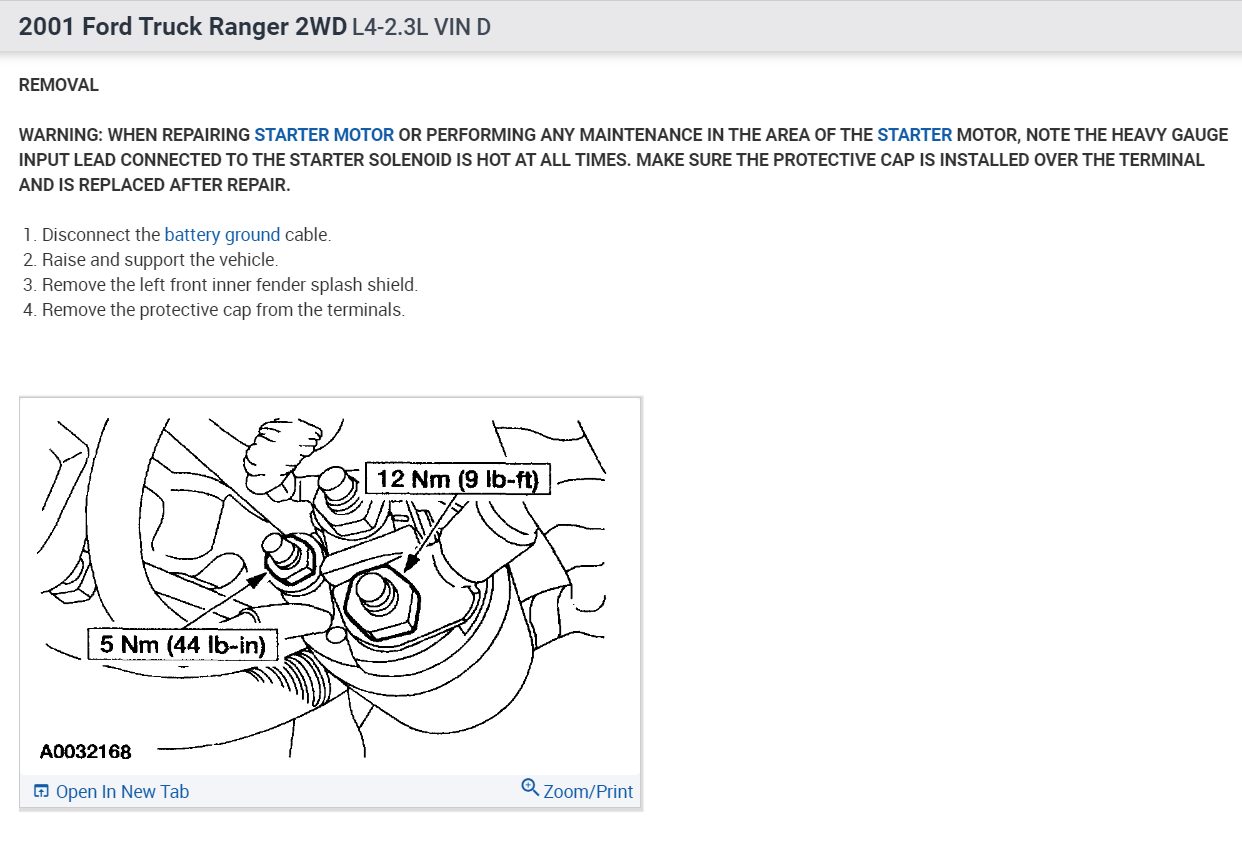 2001 Ford Truck Ranger 2WD L4-2.3L VIN D

REMOVAL

WARNING: WHEN REPAIRING STARTER MOTOR OR PERFORMING ANY MAINTENANCE IN THE AREA OF THE STARTER MOTOR, NOTE THE HEAVY GAUGE INPUT LEAD CONNECTED TO THE STARTER SOLENOID IS HOT AT ALL TIMES. MAKE SURE THE PROTECTIVE CAP IS INSTALLED OVER THE TERMINAL AND IS REPLACED AFTER REPAIR.

1. Disconnect the battery ground cable.
2. Raise and support the vehicle.
3. Remove the left front inner fender splash shield.
4. Remove the protective cap from the terminals.

12 Nm (9 lb-ft)

5 Nm (44 lb-in)

A0032168

Open In New Tab

Zoom/Print