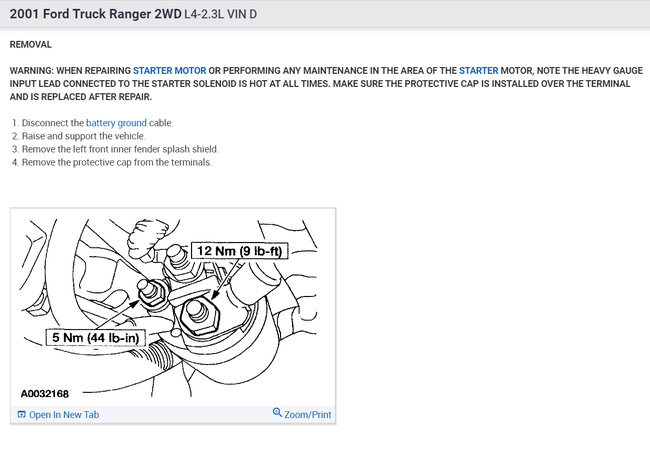 2001 Ford Truck Ranger 2WD L4-2.3L VIN D

REMOVAL

WARNING: WHEN REPAIRING STARTER MOTOR OR PERFORMING ANY MAINTENANCE IN THE AREA OF THE STARTER MOTOR, NOTE THE HEAVY GAUGE INPUT LEAD CONNECTED TO THE STARTER SOLENOID IS HOT AT ALL TIMES. MAKE SURE THE PROTECTIVE CAP IS INSTALLED OVER THE TERMINAL AND IS REPLACED AFTER REPAIR.

1. Disconnect the battery ground cable.
2. Raise and support the vehicle.
3. Remove the left front inner fender splash shield.
4. Remove the protective cap from the terminals.

12 Nm (9 lb-ft)
5 Nm (44 lb-in)
A0032168

Open In New Tab
Zoom/Print