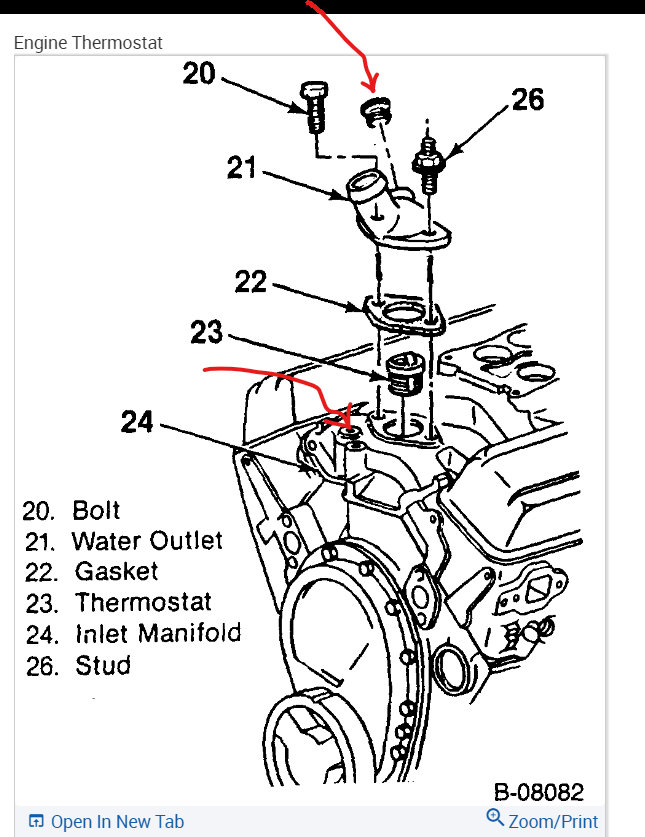 Engine Thermostat

20

26

21

22

23

24

20. Bolt
21. Water Outlet
22. Gasket
23. Thermostat
24. Inlet Manifold
26. Stud

B-08082

Open In New Tab

Zoom/Print