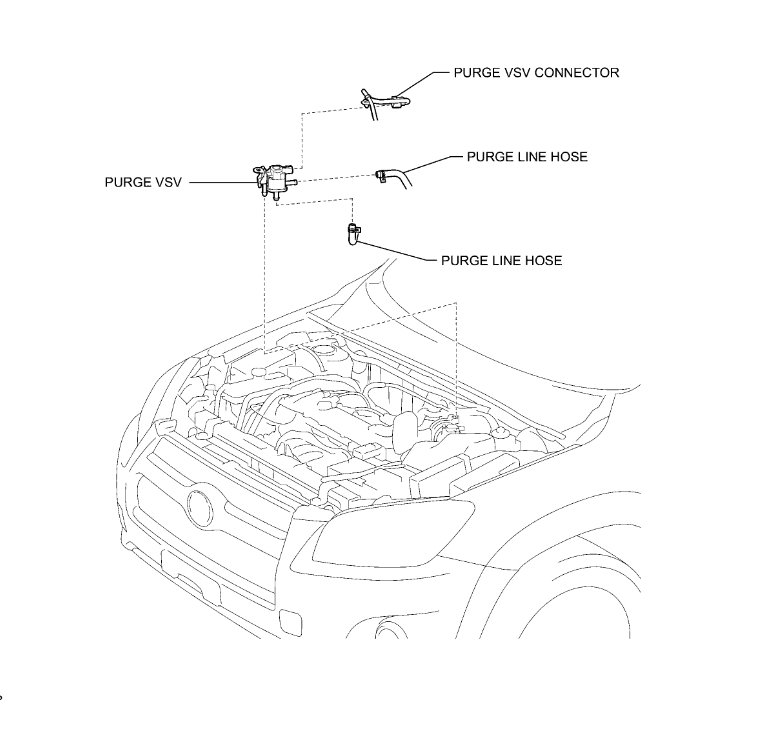 PURGE VSV CONNECTOR

PURGE LINE HOSE

PURGE VSV

PURGE LINE HOSE