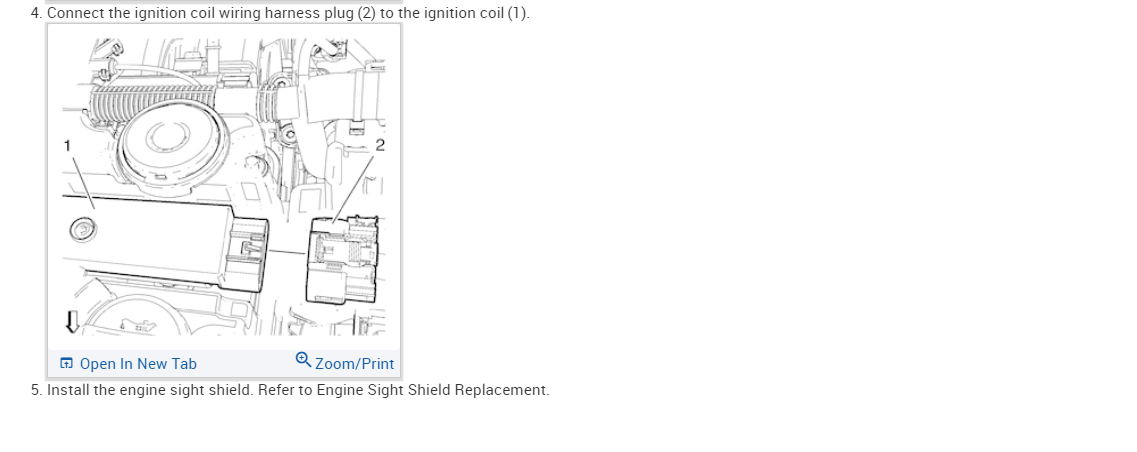 4. Connect the ignition coil wiring harness plug (2) to the ignition coil (1).

1

2

Open In New Tab

Zoom/Print

5. Install the engine sight shield. Refer to Engine Sight Shield Replacement.