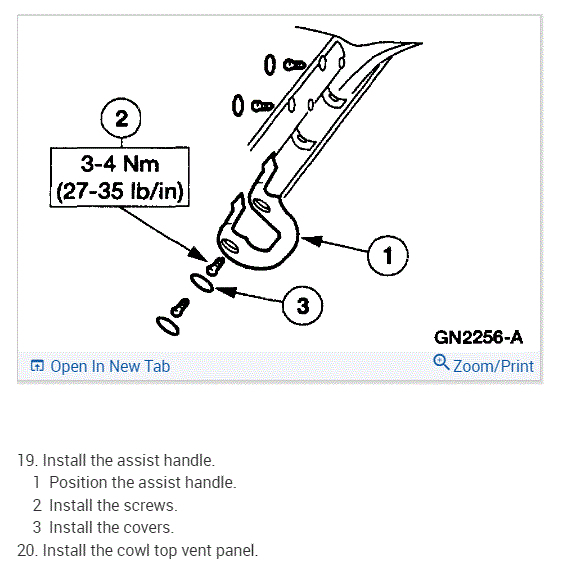 2
3-4 Nm
(27-35 lb/in)
1
3
GN2256-A
Open In New Tab
Zoom/Print

19. Install the assist handle.
1 Position the assist handle.
2 Install the screws.
3 Install the covers.
20. Install the cowl top vent panel.