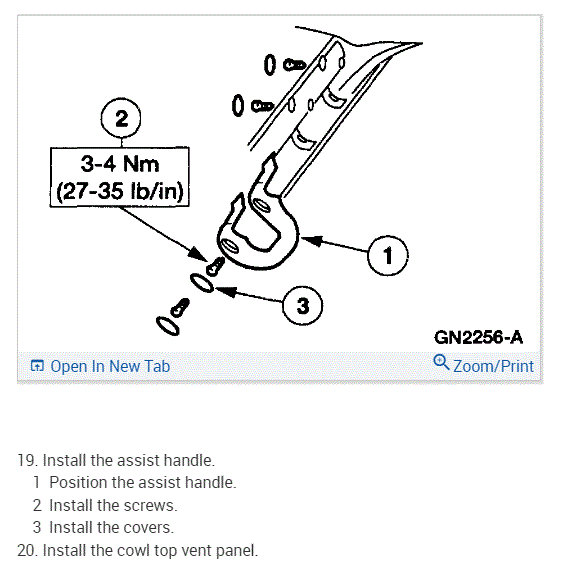 2

3-4 Nm
(27-35 lb/in)

1

3

GN2256-A

Open In New Tab

Zoom/Print

19. Install the assist handle.
1 Position the assist handle.
2 Install the screws.
3 Install the covers.
20. Install the cowl top vent panel.