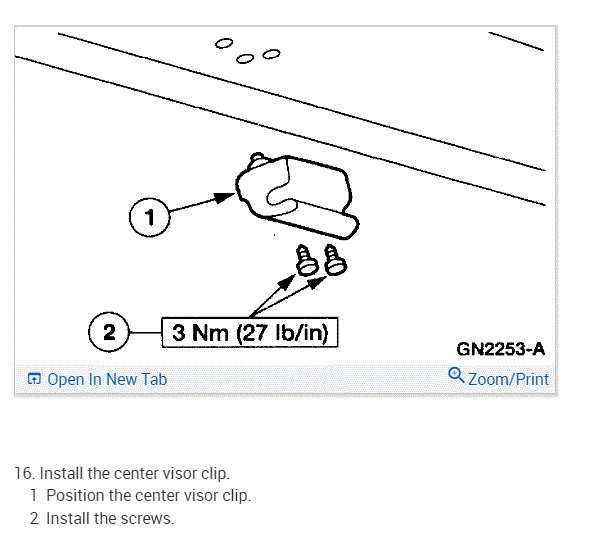 1

2

3 Nm (27 lb/in)

GN2253-A

Open In New Tab

Zoom/Print

16. Install the center visor clip.

1 Position the center visor clip.

2 Install the screws.