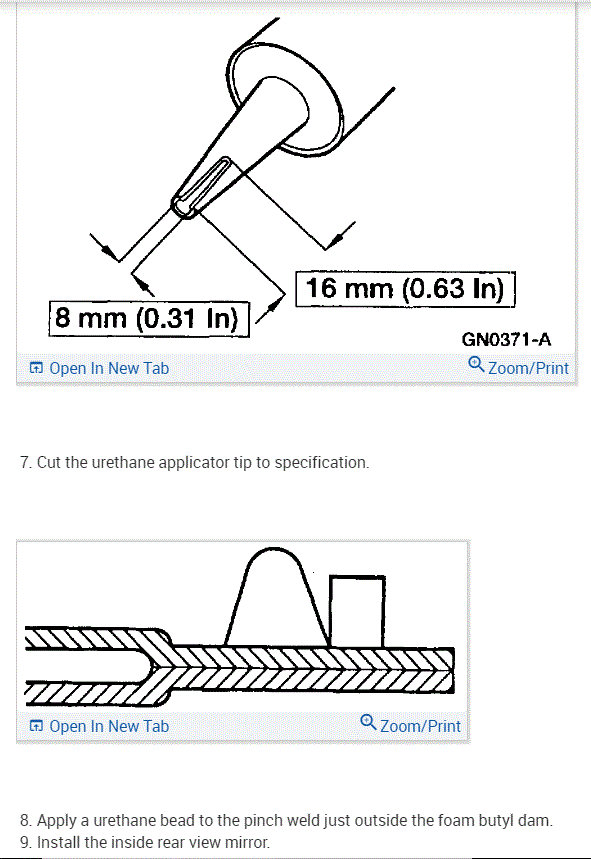 16 mm (0.63 In)

8 mm (0.31 In)

GN0371-A

Open In New Tab

Zoom/Print

7. Cut the urethane applicator tip to specification.

Open In New Tab

Zoom/Print

8. Apply a urethane bead to the pinch weld just outside the foam butyl dam.
9. Install the inside rear view mirror.