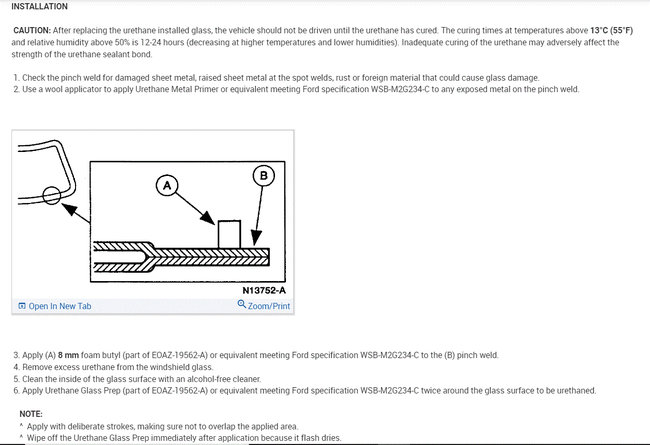 INSTALLATION

CAUTION: After replacing the urethane installed glass, the vehicle should not be driven until the urethane has cured. The curing times at temperatures above 13°C (55°F) and relative humidity above 50% is 12-24 hours (decreasing at higher temperatures and lower humidities). Inadequate curing of the urethane may adversely affect the strength of the urethane sealant bond.

1. Check the pinch weld for damaged sheet metal, raised sheet metal at the spot welds, rust or foreign material that could cause glass damage.
2. Use a wool applicator to apply Urethane Metal Primer or equivalent meeting Ford specification WSB-M2G234-C to any exposed metal on the pinch weld.

A
B
N13752-A
Open In New Tab
Zoom/Print

3. Apply (A) 8 mm foam butyl (part of EOAZ-19562-A) or equivalent meeting Ford specification WSB-M2G234-C to the (B) pinch weld.
4. Remove excess urethane from the windshield glass.
5. Clean the inside of the glass surface with an alcohol-free cleaner.
6. Apply Urethane Glass Prep (part of EOAZ-19562-A) or equivalent meeting Ford specification WSB-M2G234-C twice around the glass surface to be urethaned.

NOTE:
^ Apply with deliberate strokes, making sure not to overlap the applied area.
^ Wipe off the Urethane Glass Prep immediately after application because it flash dries.