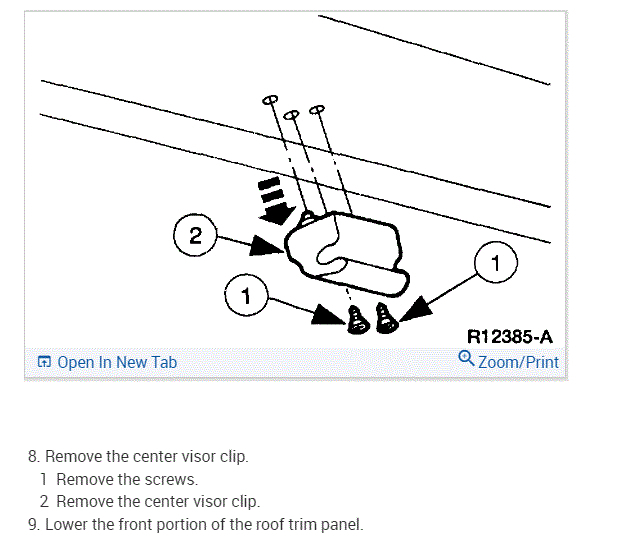 2
1
1
R12385-A
Open In New Tab
Zoom/Print

8. Remove the center visor clip.
1 Remove the screws.
2 Remove the center visor clip.
9. Lower the front portion of the roof trim panel.