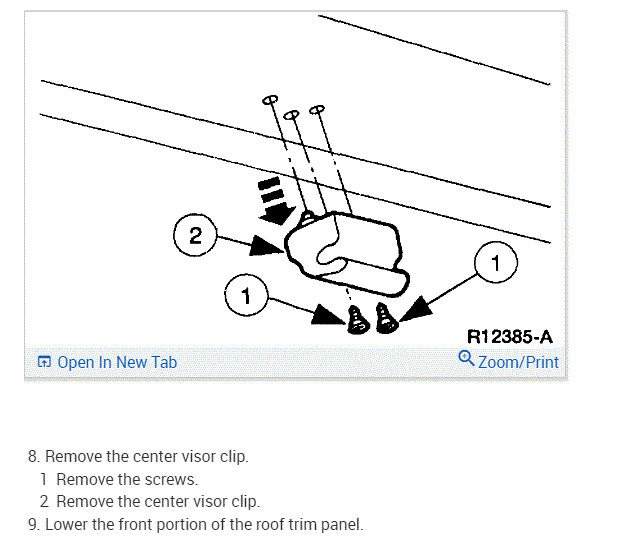 2

1

1

R12385-A

Open In New Tab

Zoom/Print

8. Remove the center visor clip.

1 Remove the screws.

2 Remove the center visor clip.

9. Lower the front portion of the roof trim panel.