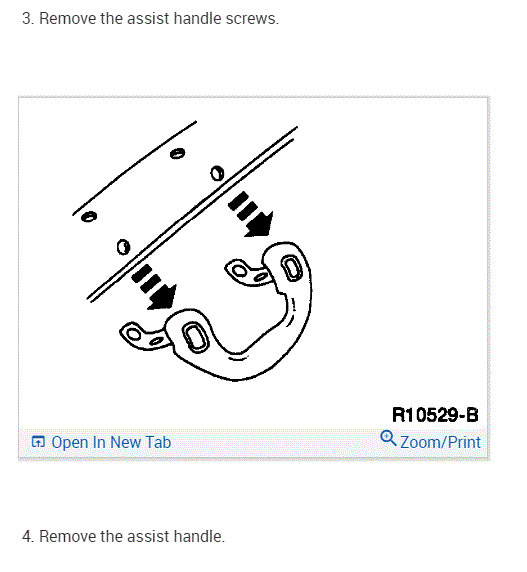 3. Remove the assist handle screws.

R10529-B

Open In New Tab

Zoom/Print

4. Remove the assist handle.