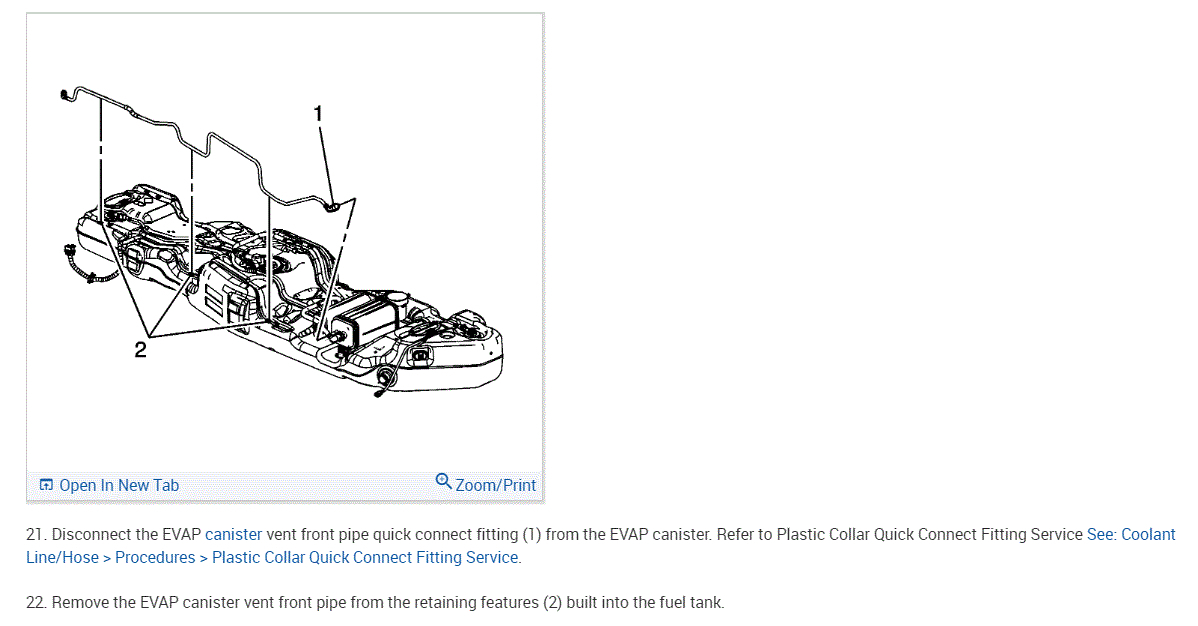 1

2

Open In New Tab

Zoom/Print

21. Disconnect the EVAP canister vent front pipe quick connect fitting (1) from the EVAP canister. Refer to Plastic Collar Quick Connect Fitting Service See: Coolant Line/Hose > Procedures > Plastic Collar Quick Connect Fitting Service.

22. Remove the EVAP canister vent front pipe from the retaining features (2) built into the fuel tank.