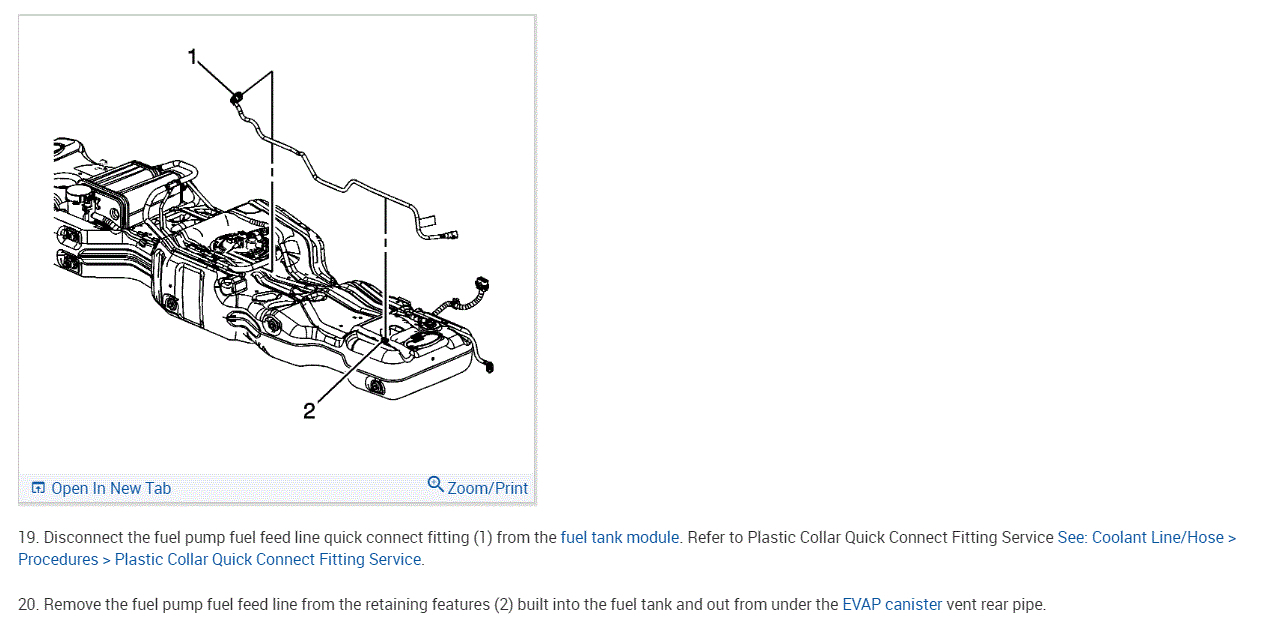 1

2

Open In New Tab

Zoom/Print

19. Disconnect the fuel pump fuel feed line quick connect fitting (1) from the fuel tank module. Refer to Plastic Collar Quick Connect Fitting Service See: Coolant Line/Hose > Procedures > Plastic Collar Quick Connect Fitting Service.

20. Remove the fuel pump fuel feed line from the retaining features (2) built into the fuel tank and out from under the EVAP canister vent rear pipe.