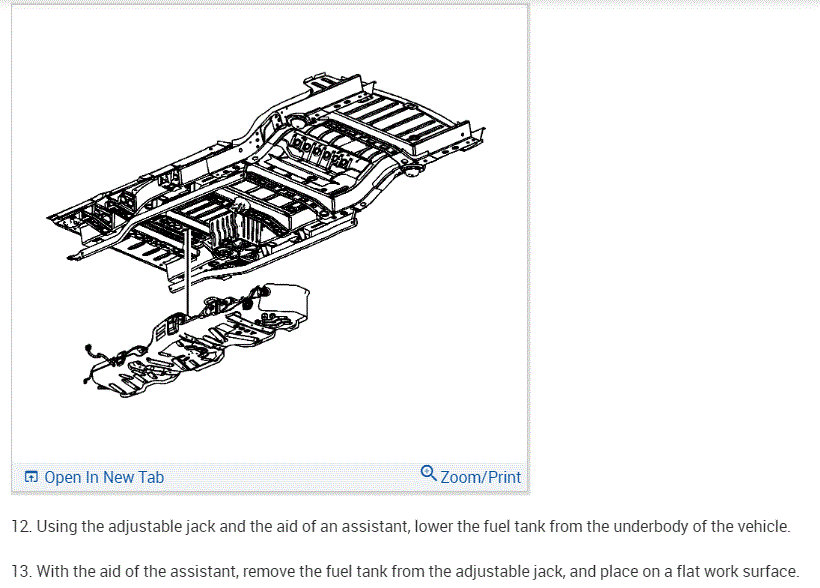 Open In New Tab

Zoom/Print

12. Using the adjustable jack and the aid of an assistant, lower the fuel tank from the underbody of the vehicle.

13. With the aid of the assistant, remove the fuel tank from the adjustable jack, and place on a flat work surface.