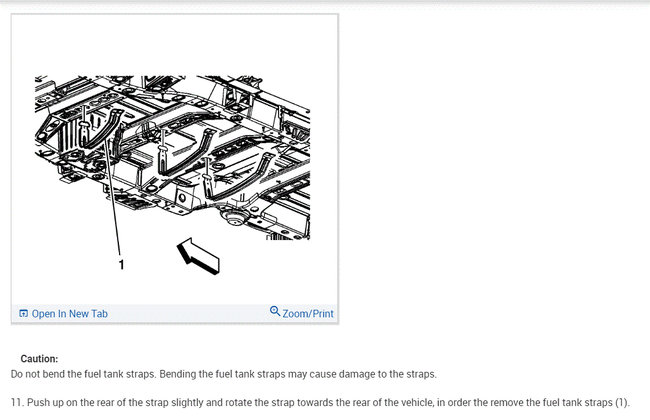 1

Open In New Tab

Zoom/Print

Caution:
Do not bend the fuel tank straps. Bending the fuel tank straps may cause damage to the straps.

11. Push up on the rear of the strap slightly and rotate the strap towards the rear of the vehicle, in order the remove the fuel tank straps (1).