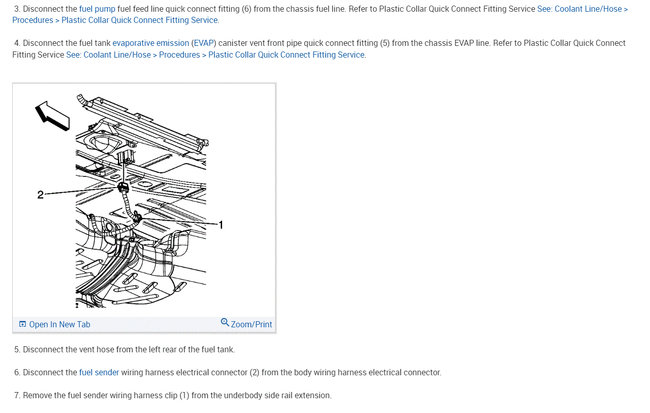 3. Disconnect the fuel pump fuel feed line quick connect fitting (6) from the chassis fuel line. Refer to Plastic Collar Quick Connect Fitting Service See: Coolant Line/Hose > Procedures > Plastic Collar Quick Connect Fitting Service.

4. Disconnect the fuel tank evaporative emission (EVAP) canister vent front pipe quick connect fitting (5) from the chassis EVAP line. Refer to Plastic Collar Quick Connect Fitting Service See: Coolant Line/Hose > Procedures > Plastic Collar Quick Connect Fitting Service.

2

1

Open In New Tab

Zoom/Print

5. Disconnect the vent hose from the left rear of the fuel tank.

6. Disconnect the fuel sender wiring harness electrical connector (2) from the body wiring harness electrical connector.

7. Remove the fuel sender wiring harness clip (1) from the underbody side rail extension.