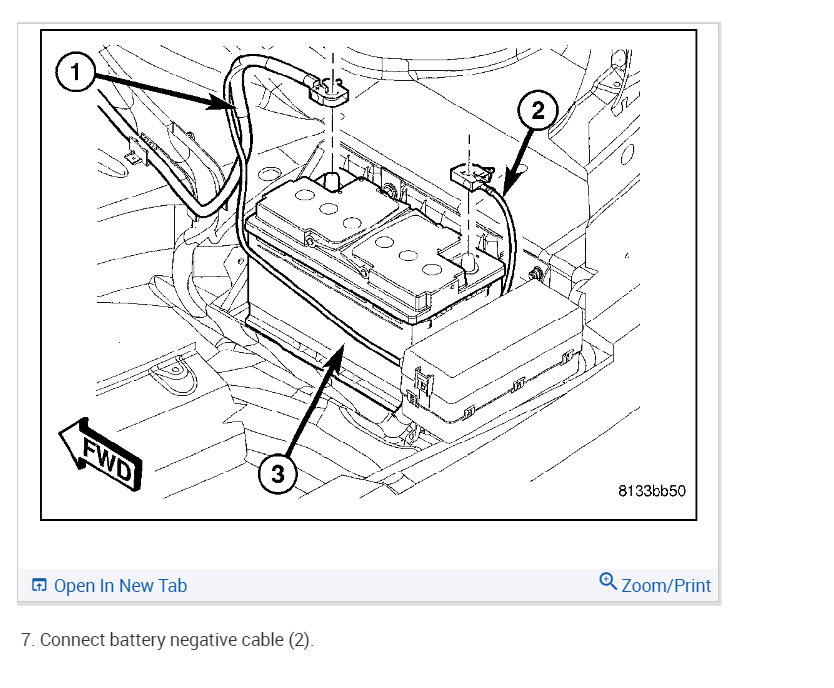 1

2

3

FWD

8133bb50

Open In New Tab

Zoom/Print

7. Connect battery negative cable (2).