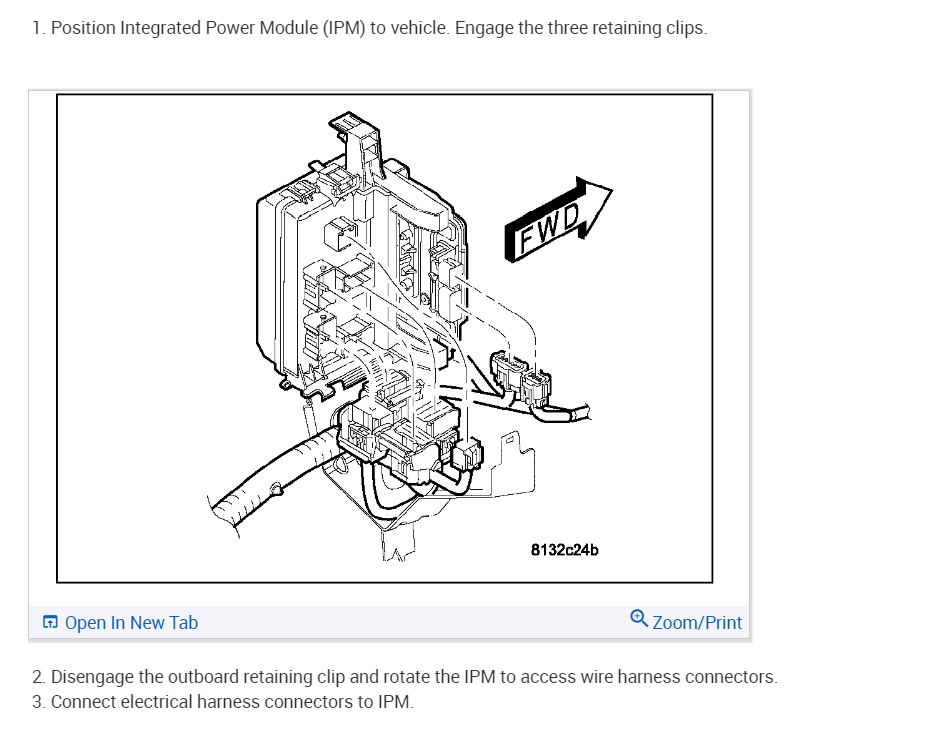 1. Position Integrated Power Module (IPM) to vehicle. Engage the three retaining clips.

FWD

8132c24b

Open In New Tab

Zoom/Print

2. Disengage the outboard retaining clip and rotate the IPM to access wire harness connectors.
3. Connect electrical harness connectors to IPM.